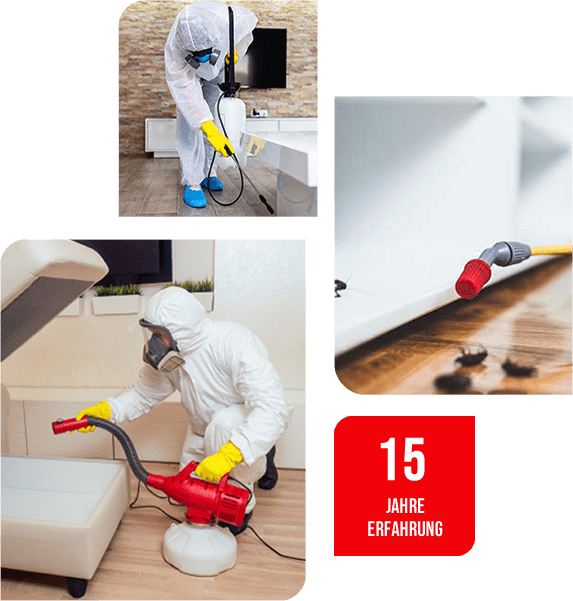 15
JAHRE
ERFAHRUNG